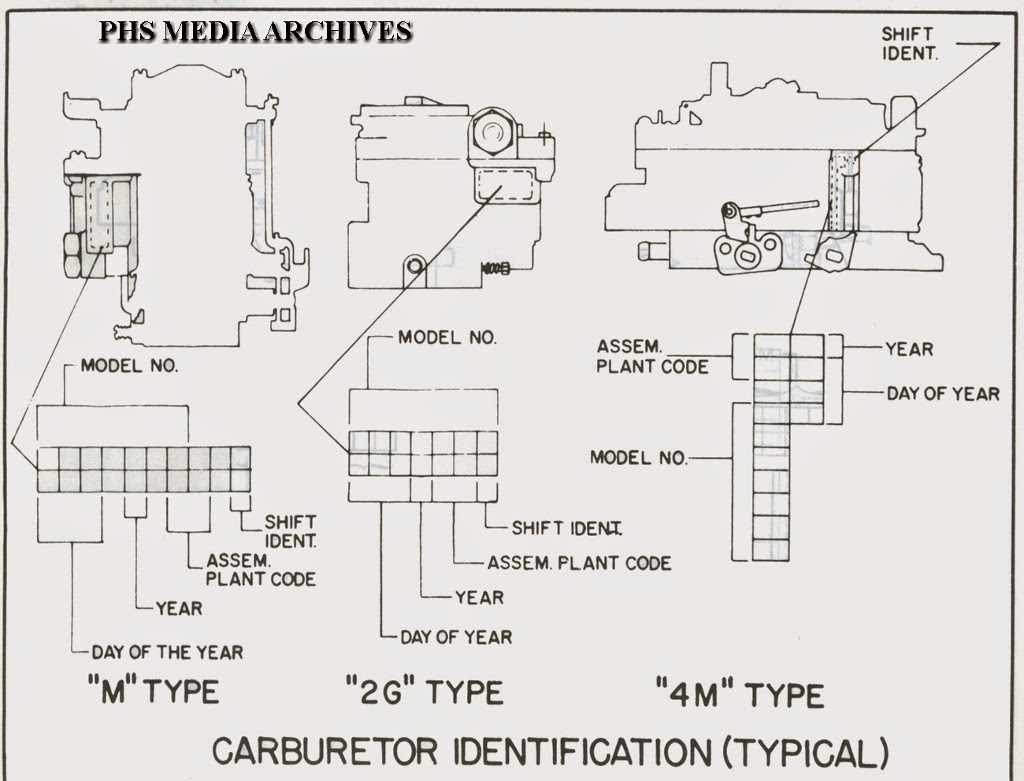 PHS MEDIA ARCHIVES

SHIFT IDENT.

MODEL NO.

SHIFT IDENT.

ASSEM. PLANT CODE

YEAR

DAY OF THE YEAR

"M" TYPE

MODEL NO.

SHIFT IDENT.

ASSEM. PLANT CODE

YEAR

DAY OF YEAR

"2G" TYPE

ASSEM. PLANT CODE

YEAR

DAY OF YEAR

MODEL NO.

"4M" TYPE

CARBURETOR IDENTIFICATION (TYPICAL)