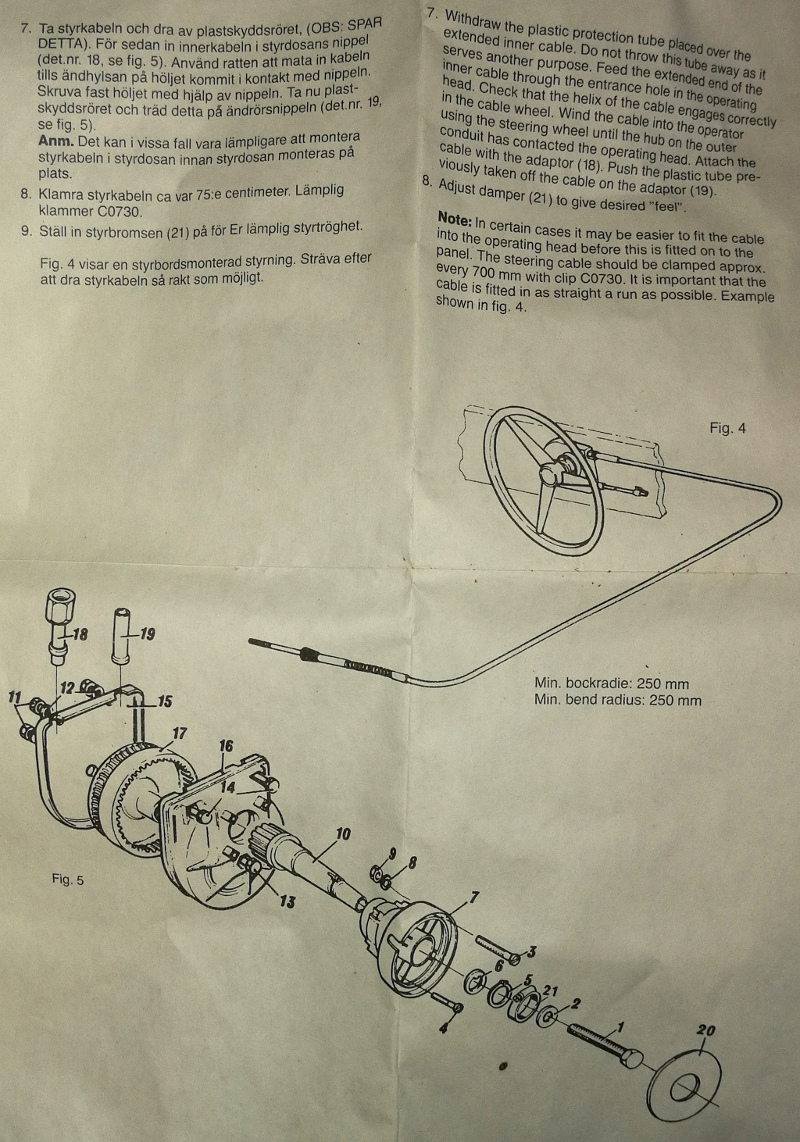 7. Ta styrkabeln och dra av plastskyddsröret, (OBS: SPAR DETTA). För sedan in innerkabeln i styrdosans nippel (det.nr. 18, se fig. 5). Använd ratten att mata in kabeln tills ändhylsan på höljet kommit i kontakt med nippeln. Skruva fast höljet med hjälp av nippeln. Ta nu plastskyddsröret och träd detta på ändrörsnippeln (det.nr. 19, se fig. 5).
Anm. Det kan i vissa fall vara lämpligare att montera styrkabeln i styrdosan innan styrdosan monteras på plats.

8. Klamra styrkabeln ca var 75:e centimeter. Lämplig klammer C0730.

9. Ställ in styrbromsen (21) på för Er lämplig styrtröghet.

Fig. 4 visar en styrbordsmonterad styrning. Sträva efter att dra styrkabeln så rakt som möjligt.

7. Withdraw the plastic protection tube placed over the extended inner cable. Do not throw this tube away as it serves another purpose. Feed the extended end of the inner cable through the entrance hole in the operating head. Check that the helix of the cable engages correctly in the cable wheel. Wind the cable into the operator using the steering wheel until the hub on the outer conduit has contacted the operating head. Attach the cable with the adaptor (18). Push the plastic tube previously taken off the cable on the adaptor (19).

8. Adjust damper (21) to give desired "feel".

Note: In certain cases it may be easier to fit the cable into the operating head before this is fitted on to the panel. The steering cable should be clamped approx. every 700 mm with clip C0730. It is important that the cable is fitted in as straight a run as possible. Example shown in fig. 4.

Fig. 4

Min. bockradie: 250 mm
Min. bend radius: 250 mm

18 19 11 12 15 17 16 14 10 9 8 13 7 3 6 5 21 2 4 1 20

Fig. 5