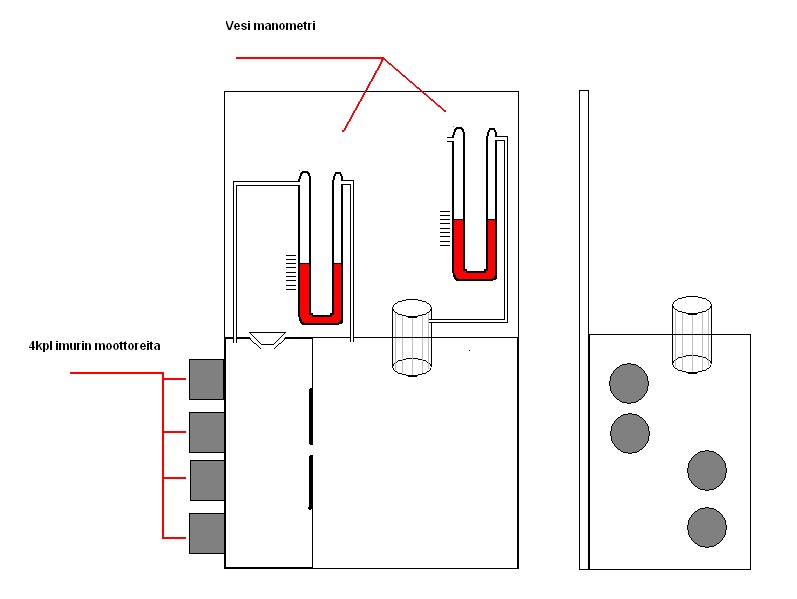 Vesi manometri

4kpl imurin moottoreita