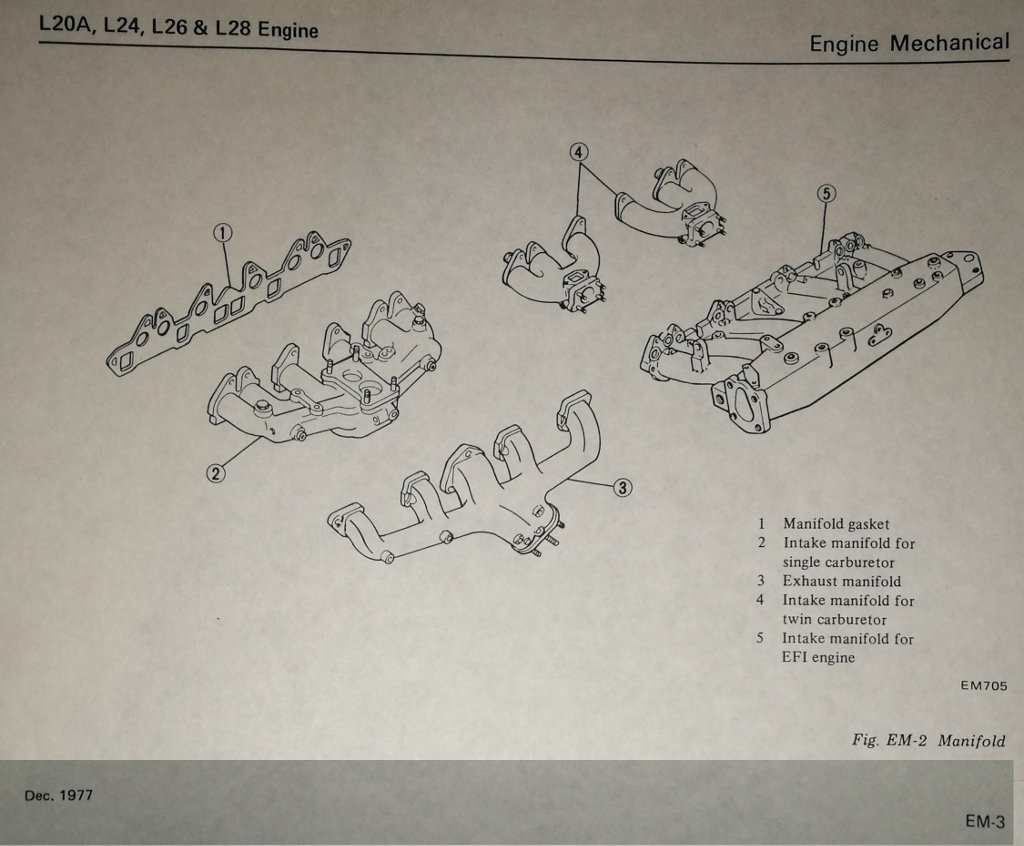 L20A, L24, L26 & L28 Engine

Engine Mechanical

4

5

1

2

3

1 Manifold gasket
2 Intake manifold for single carburetor
3 Exhaust manifold
4 Intake manifold for twin carburetor
5 Intake manifold for EFI engine

EM705

Fig. EM-2 Manifold

Dec. 1977

EM-3