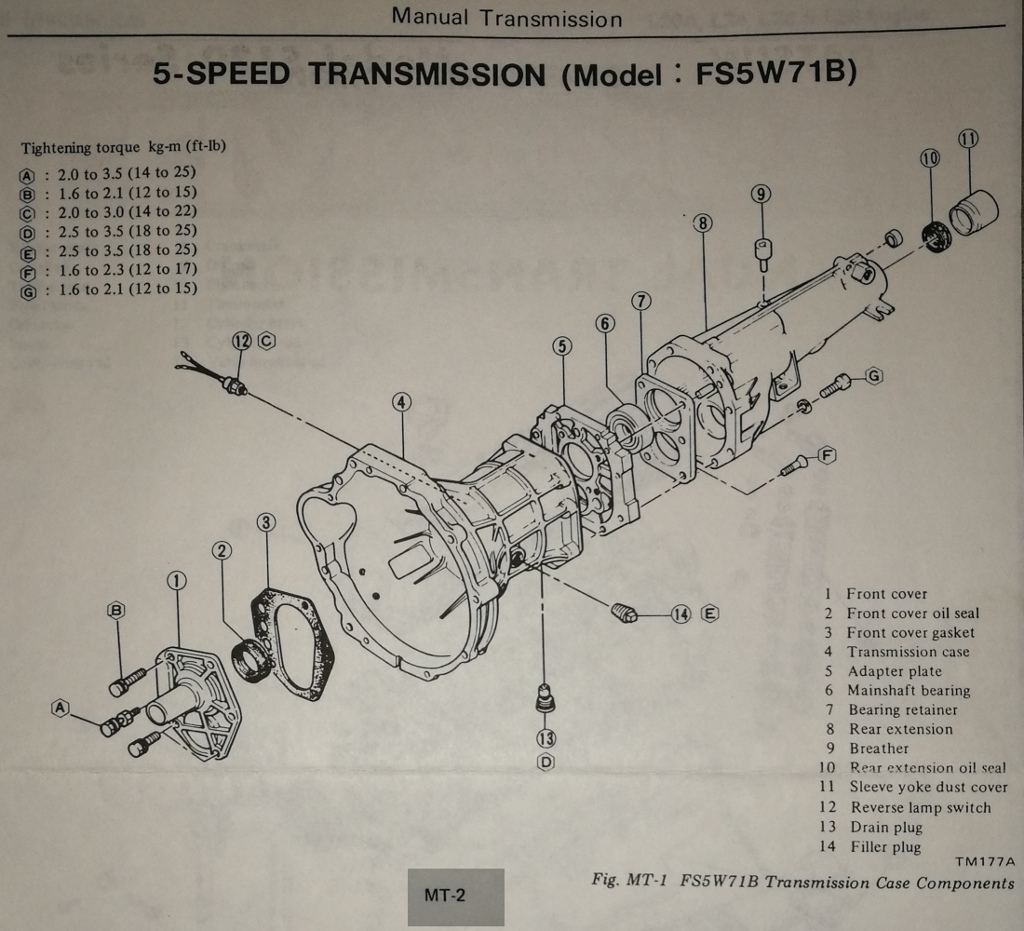 Manual Transmission

5-SPEED TRANSMISSION (Model : FS5W71B)

Tightening torque kg-m (ft-lb)
Ⓐ : 2.0 to 3.5 (14 to 25)
Ⓑ : 1.6 to 2.1 (12 to 15)
Ⓒ : 2.0 to 3.0 (14 to 22)
Ⓓ : 2.5 to 3.5 (18 to 25)
Ⓔ : 2.5 to 3.5 (18 to 25)
Ⓕ : 1.6 to 2.3 (12 to 17)
Ⓖ : 1.6 to 2.1 (12 to 15)

⑪ ⑩ ⑨ ⑧ ⑦ ⑥ ⑤ ⑫ Ⓒ ④ Ⓖ Ⓕ ③ ② ① Ⓑ Ⓐ ⑭ Ⓔ ⑬ Ⓓ

1 Front cover
2 Front cover oil seal
3 Front cover gasket
4 Transmission case
5 Adapter plate
6 Mainshaft bearing
7 Bearing retainer
8 Rear extension
9 Breather
10 Rear extension oil seal
11 Sleeve yoke dust cover
12 Reverse lamp switch
13 Drain plug
14 Filler plug

TM177A

Fig. MT-1 FS5W71B Transmission Case Components

MT-2